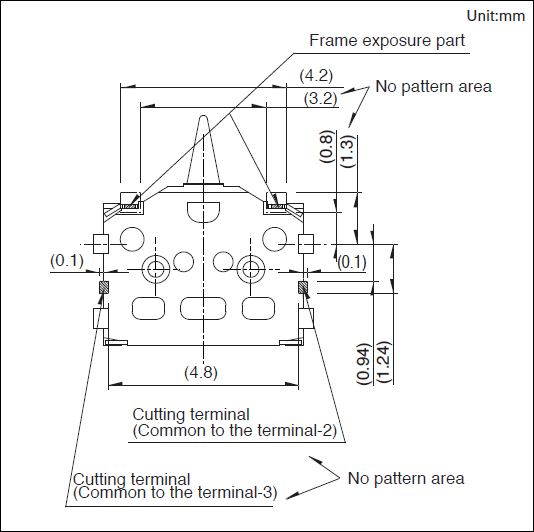 Unit:mm

Frame exposure part

(4.2)

(3.2)

No pattern area

(0.8)

(1.3)

(0.1)

(0.1)

(4.8)

(0.94)

(1.24)

Cutting terminal
(Common to the terminal-2)

Cutting terminal
(Common to the terminal-3)

No pattern area